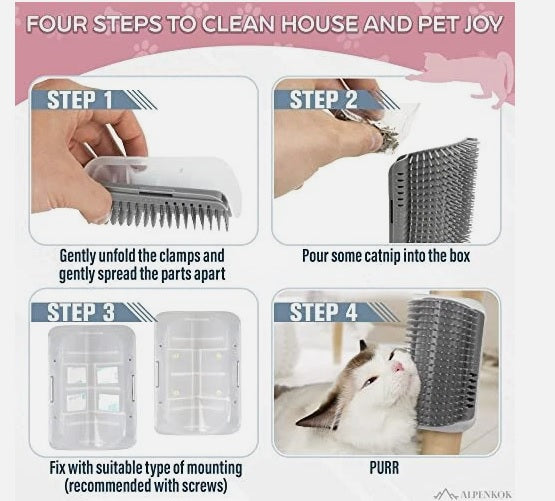 FOUR STEPS TO CLEAN HOUSE AND PET JOY

STEP 1

Gently unfold the clamps and gently spread the parts apart

STEP 2

Pour some catnip into the box

STEP 3

Fix with suitable type of mounting (recommended with screws)

STEP 4

PURR

ALPENKOK